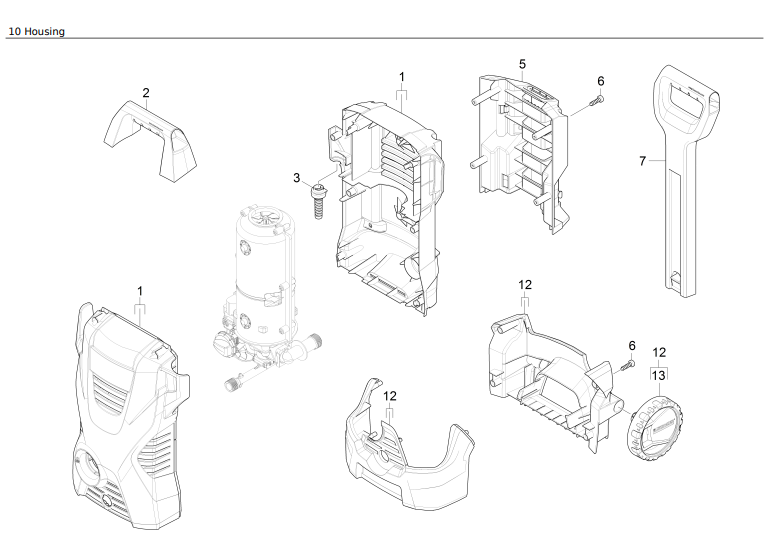 10 Housing

2

1

5

6

7

3

1

12

6

12

13

12